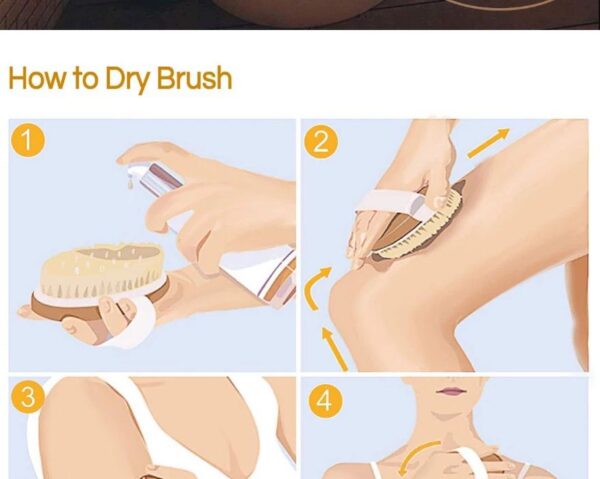 How to Dry Brush

1

2

3

4